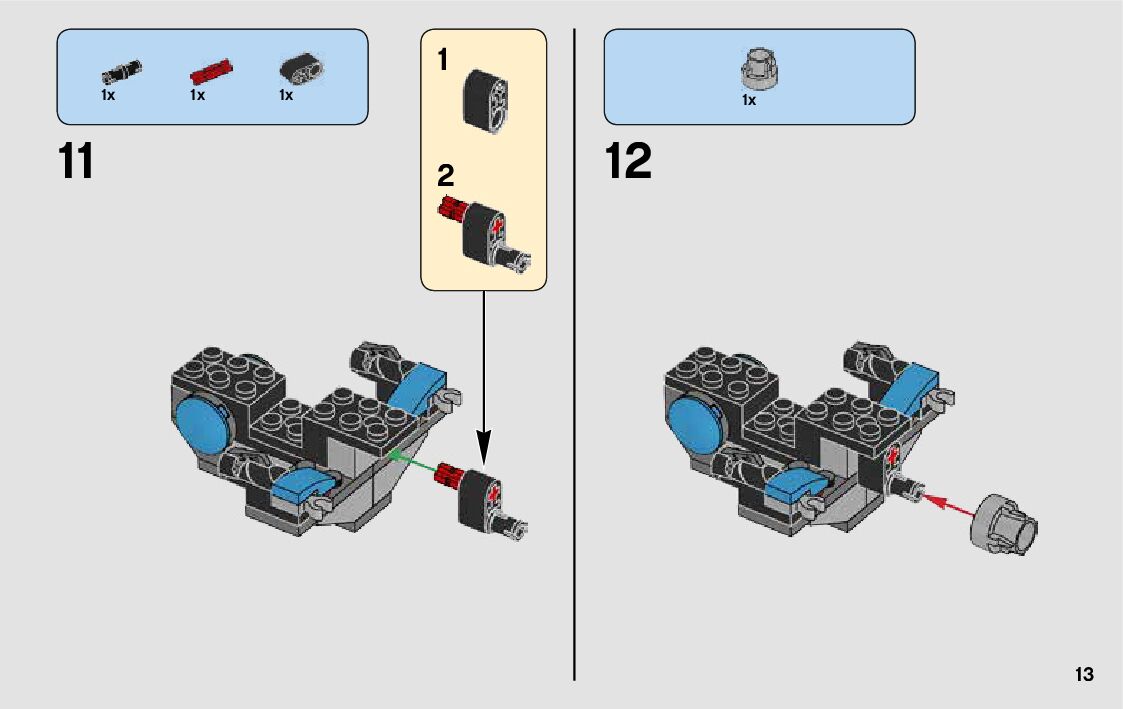 1x 1x 1x

11

1

2

1x

12

13