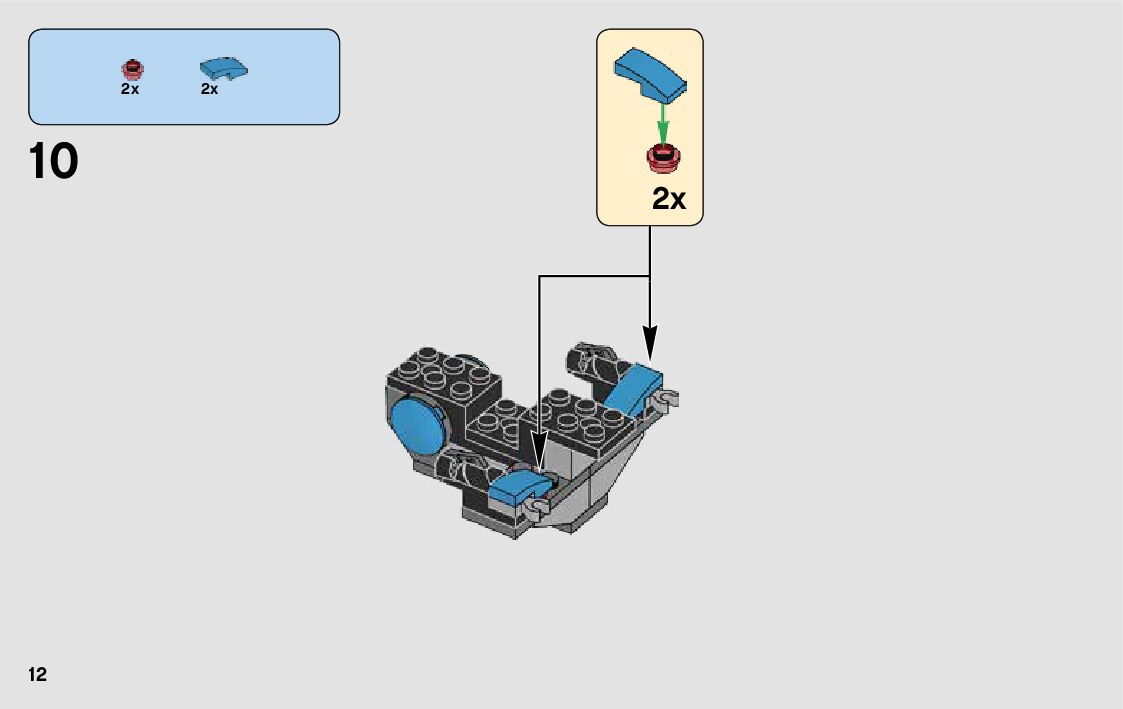 2x 2x

10

2x

12