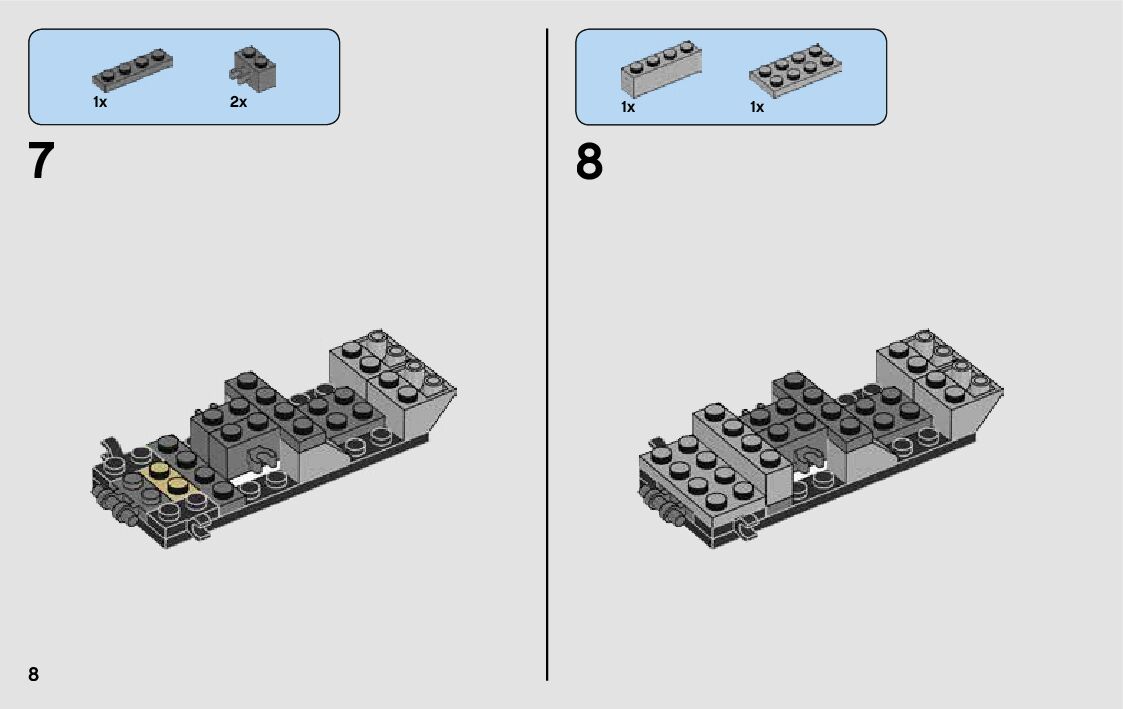 1x 2x

7

1x 1x

8

8