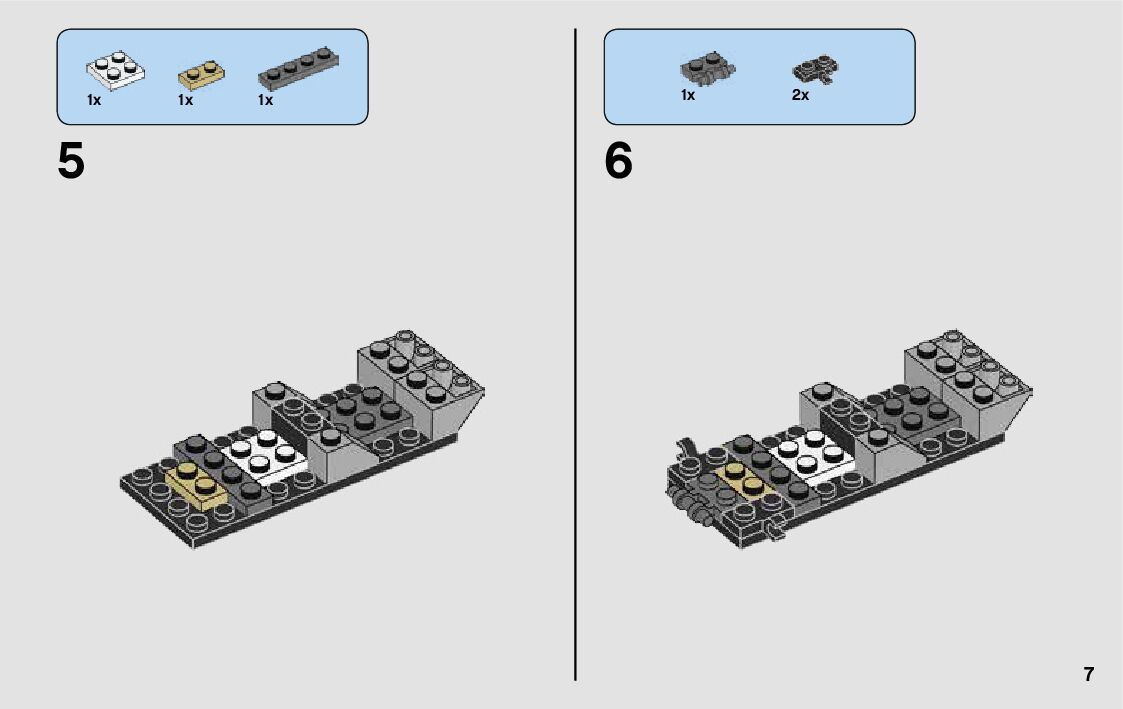 1x 1x 1x

5

1x 2x

6

7