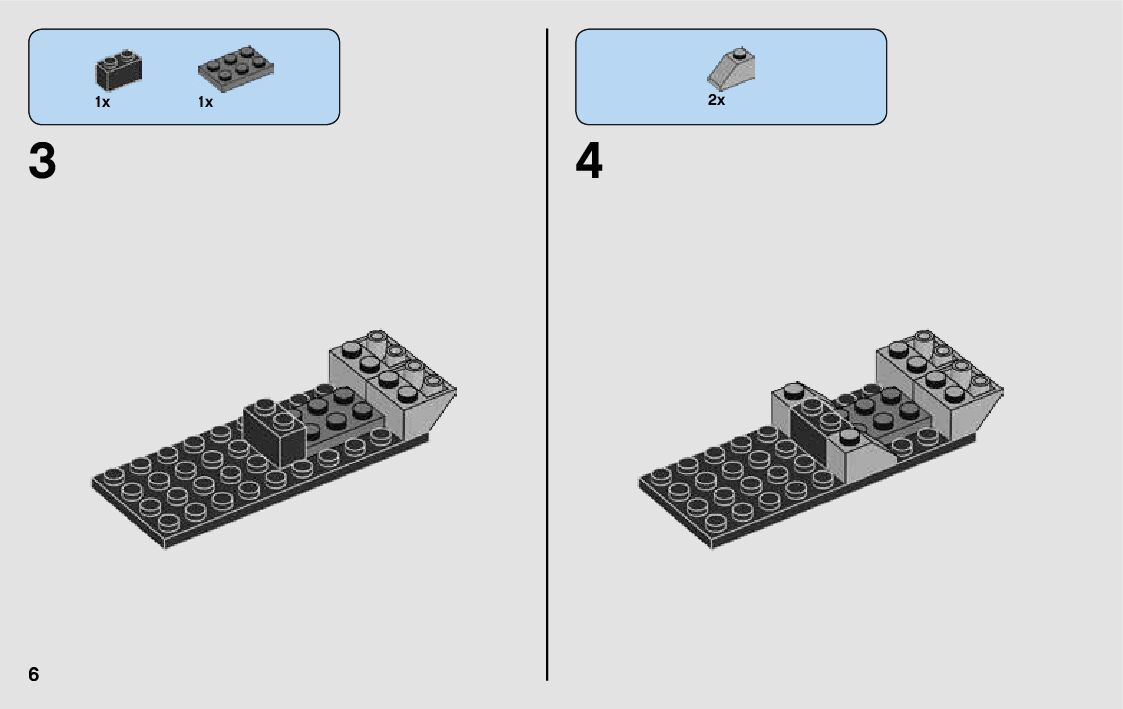 1x 1x

3

2x

4

6