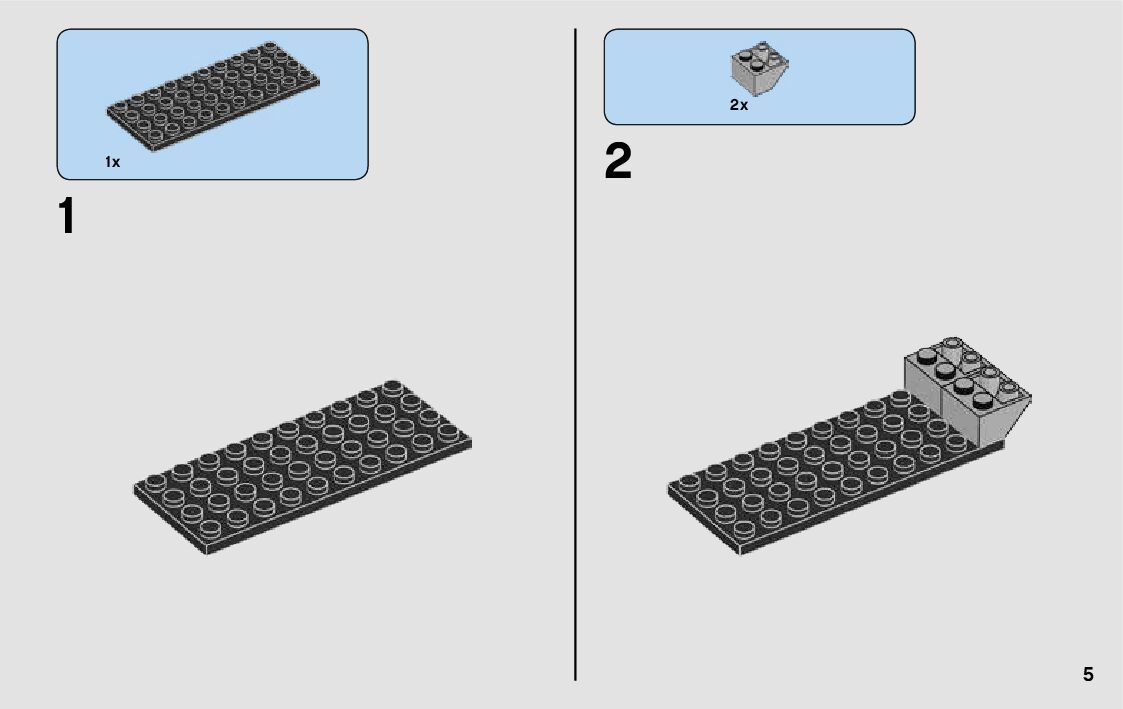 1x

1

2x

2

5