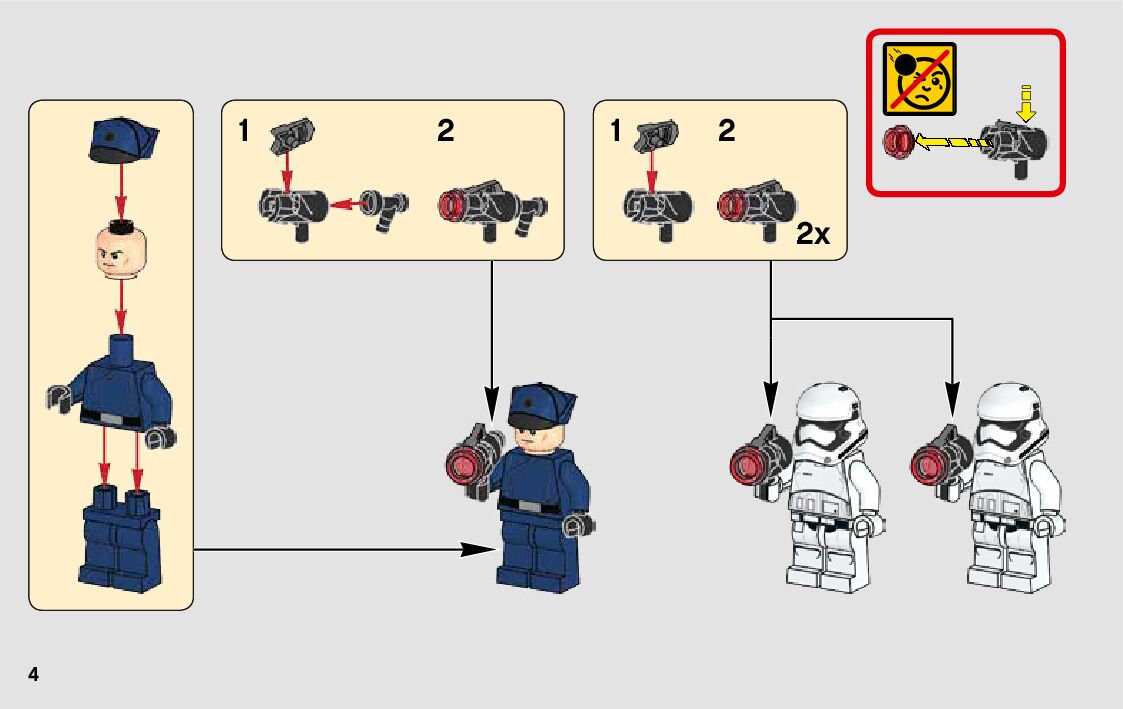 1

2

1

2

2x

4