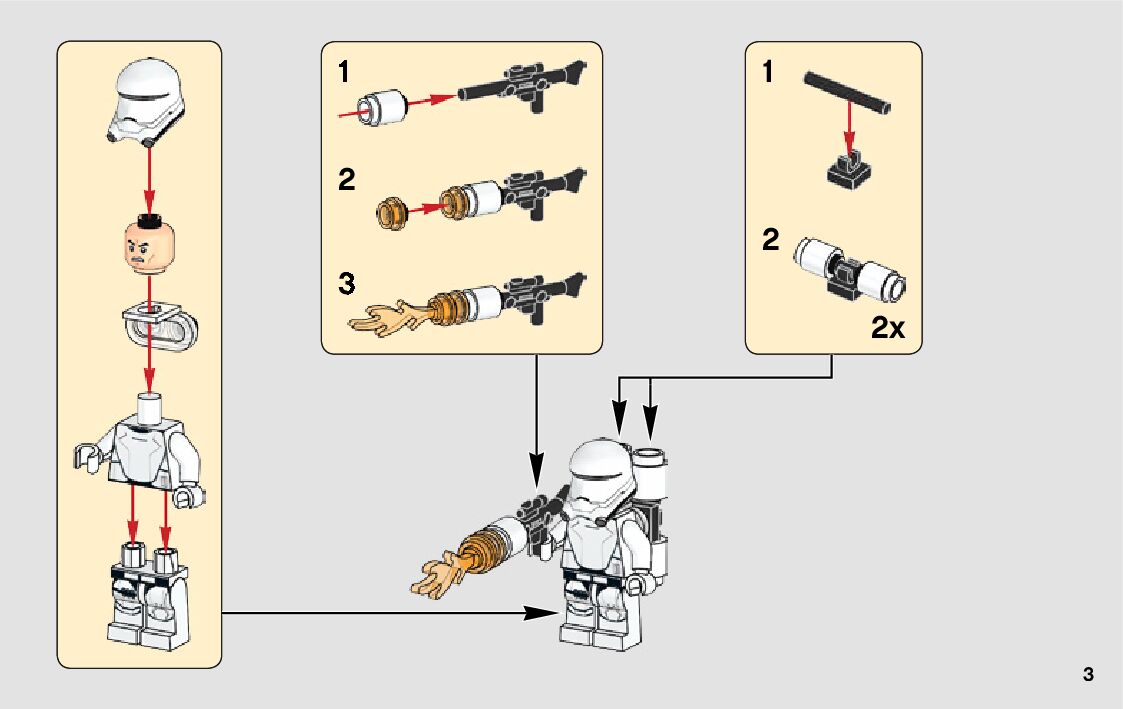 1
2
3
1
2
2x
3