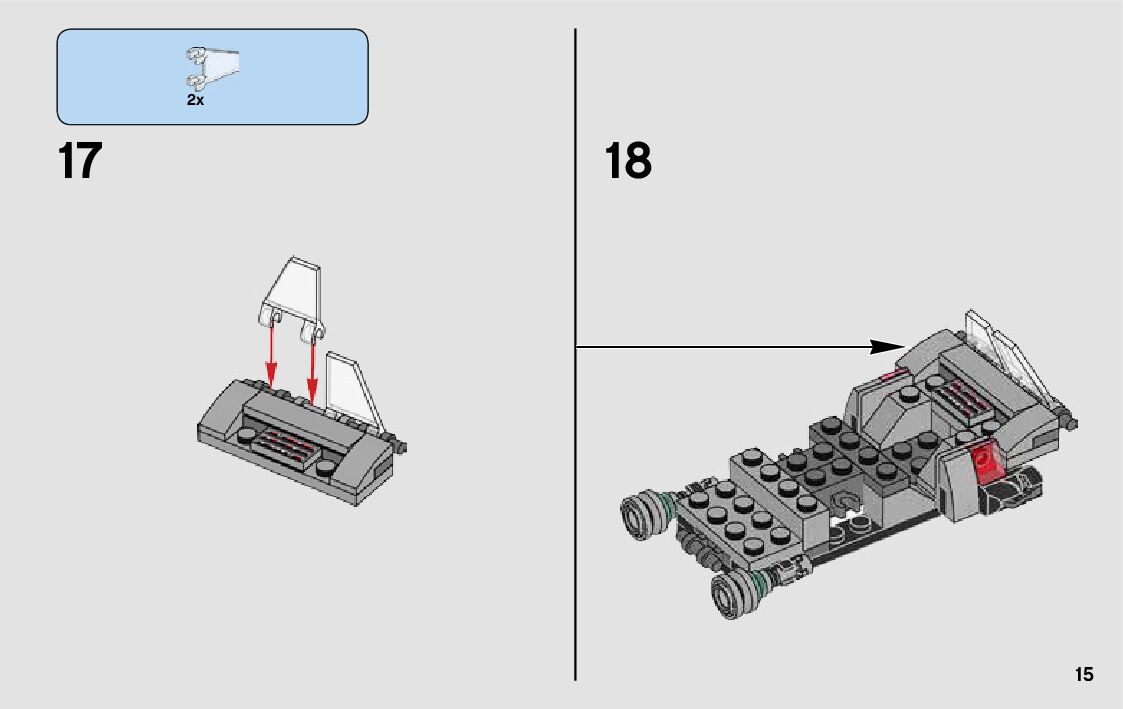 2x

17

18

15