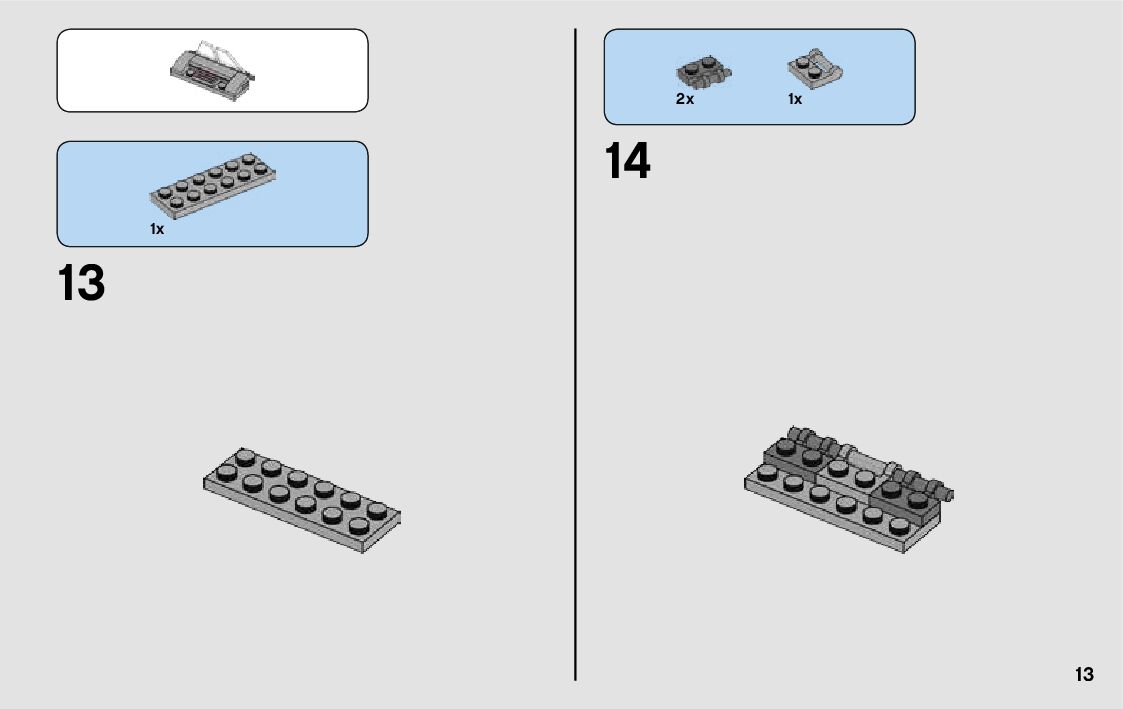 1x

13

2x 1x

14

13