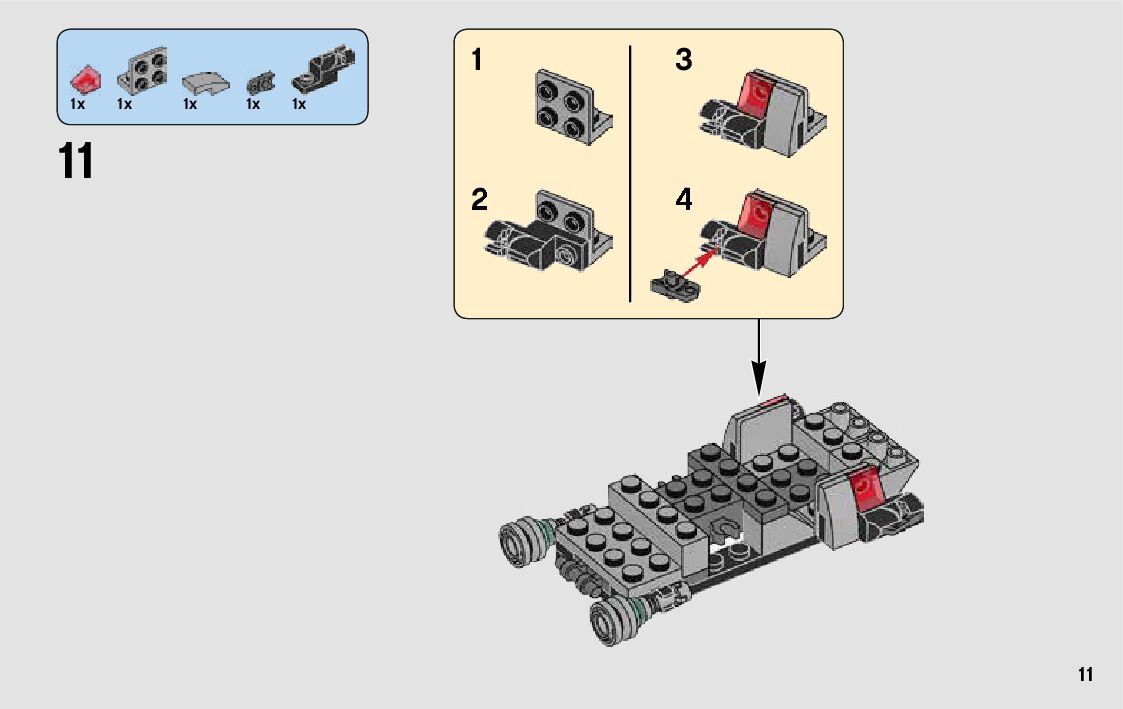 1x 1x 1x 1x 1x

11

1

2

3

4

11