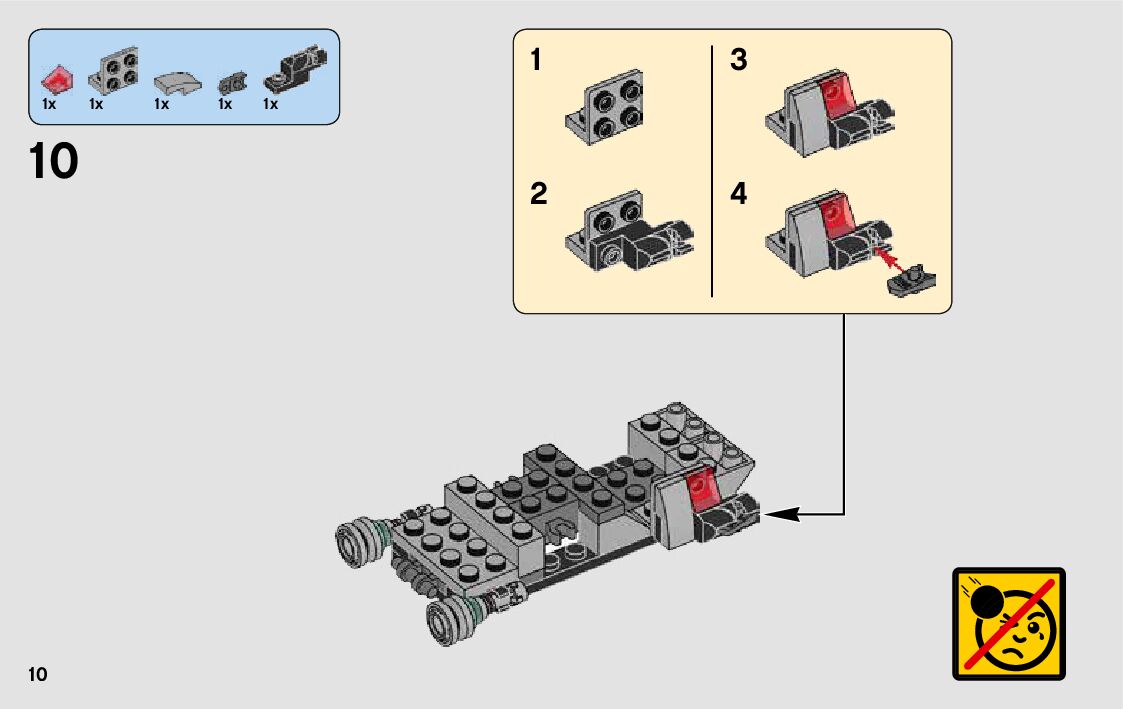 1x 1x 1x 1x 1x

10

1

2

3

4

10