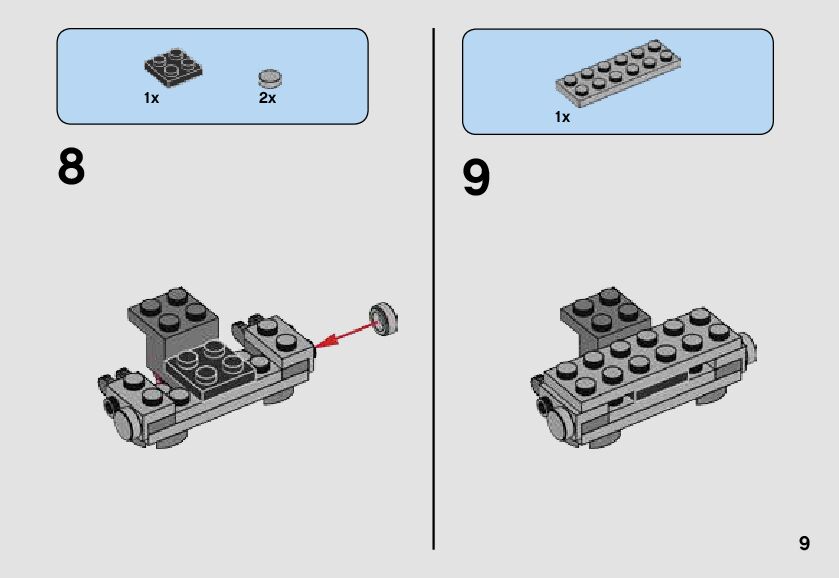 1x

2x

8

1x

9

9