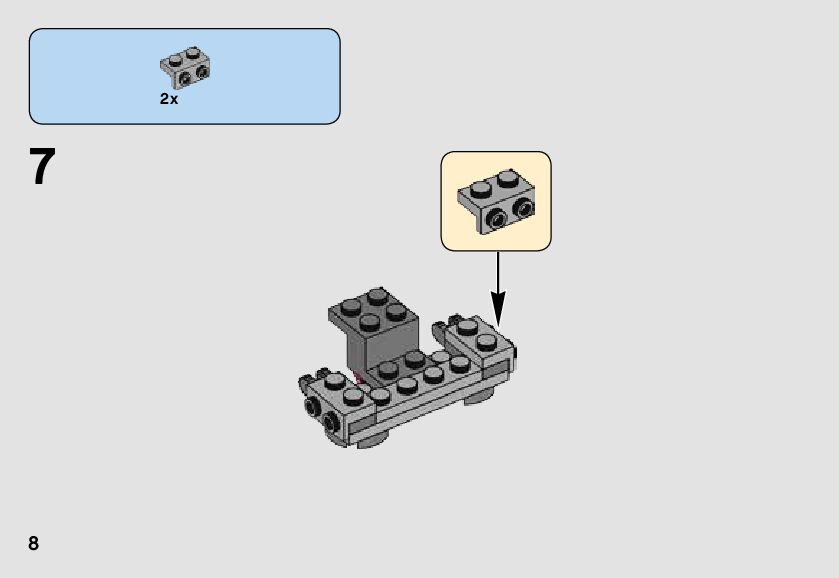 2x

7

8