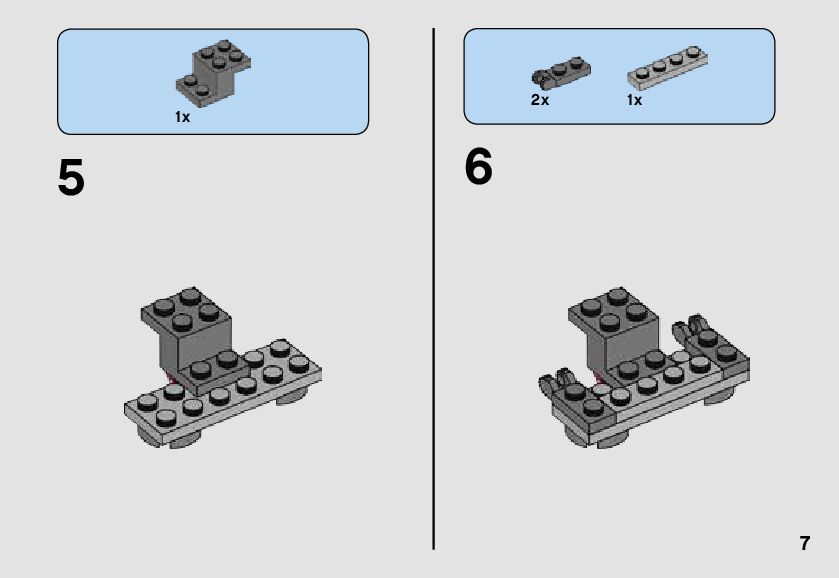 1x

5

2x 1x

6

7