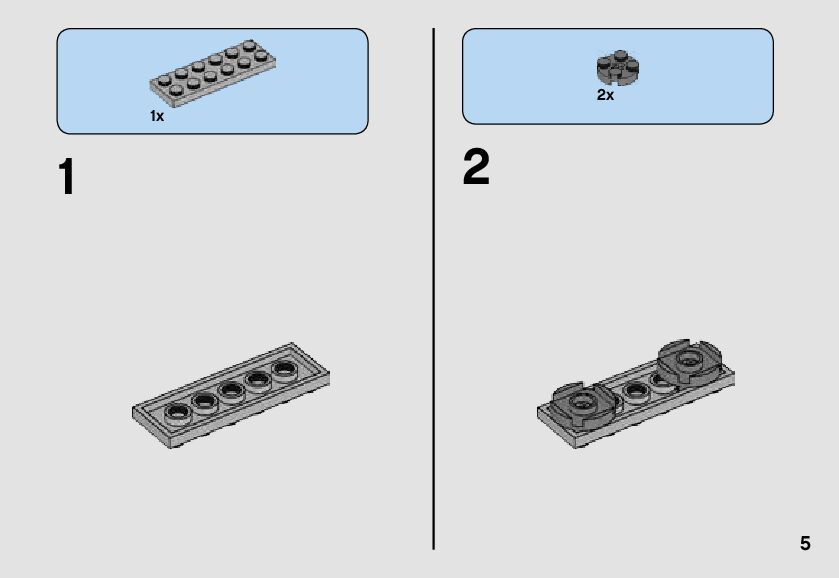 1x

1

2x

2

5