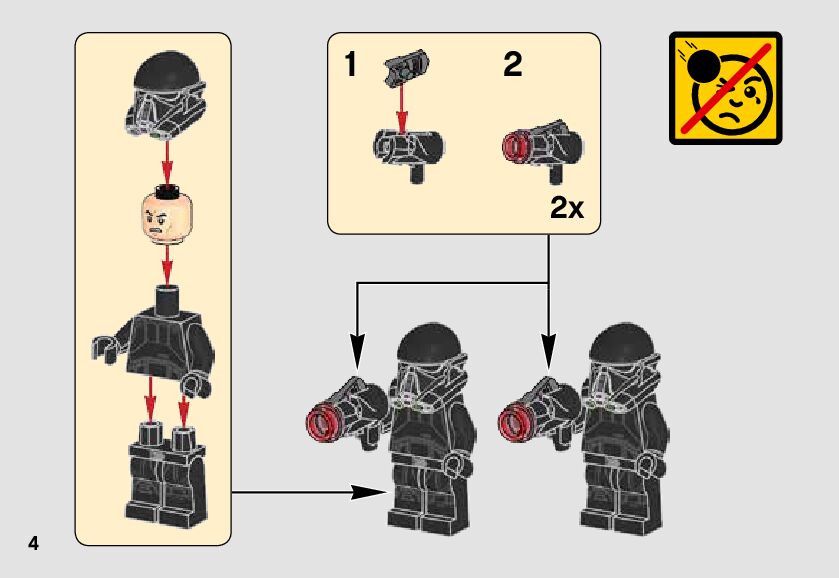 1
2
2x
4