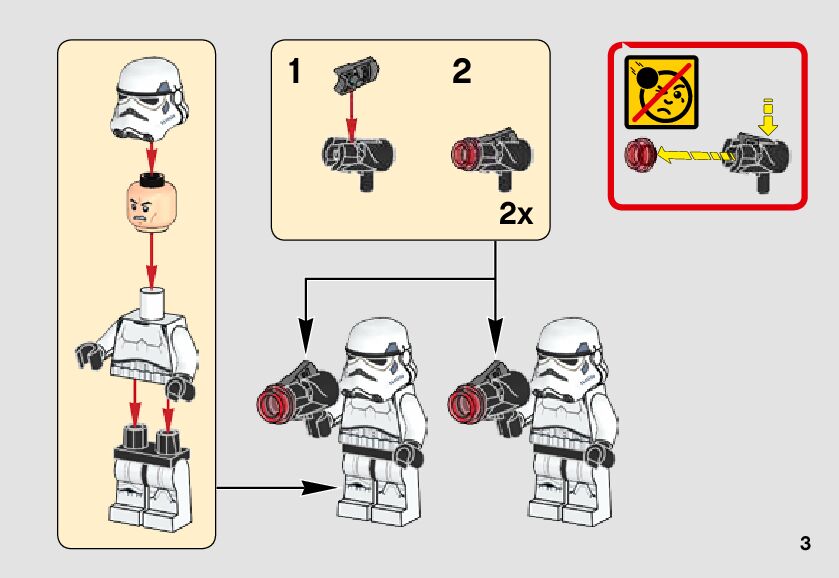 1

2

2x

3