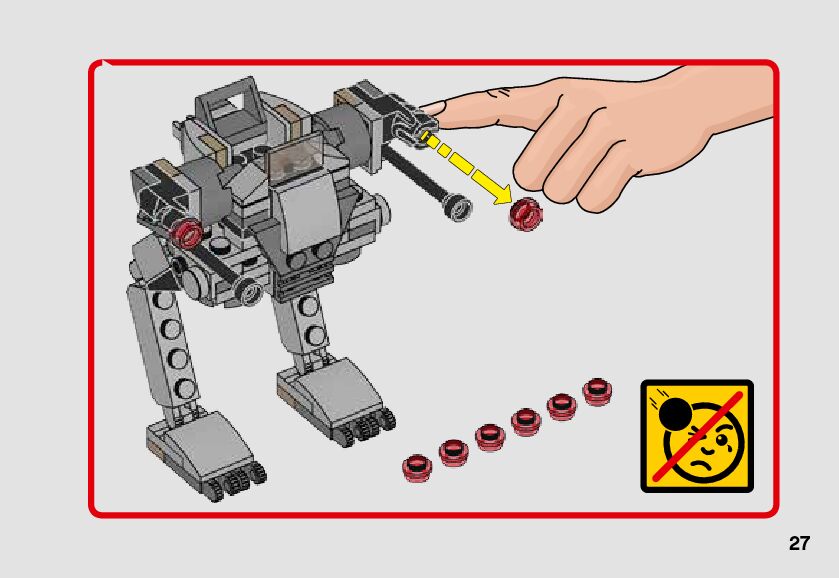 27