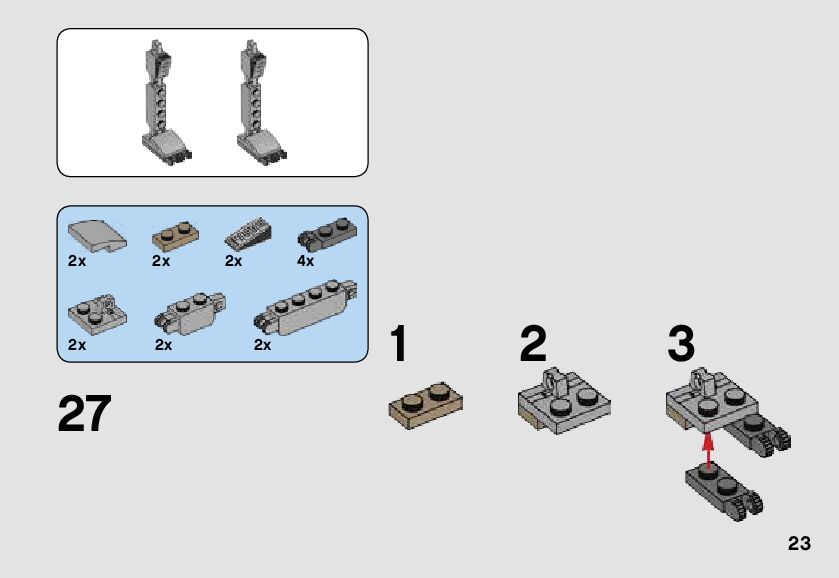 2x 2x 2x 4x

2x 2x 2x

27

1

2

3

23