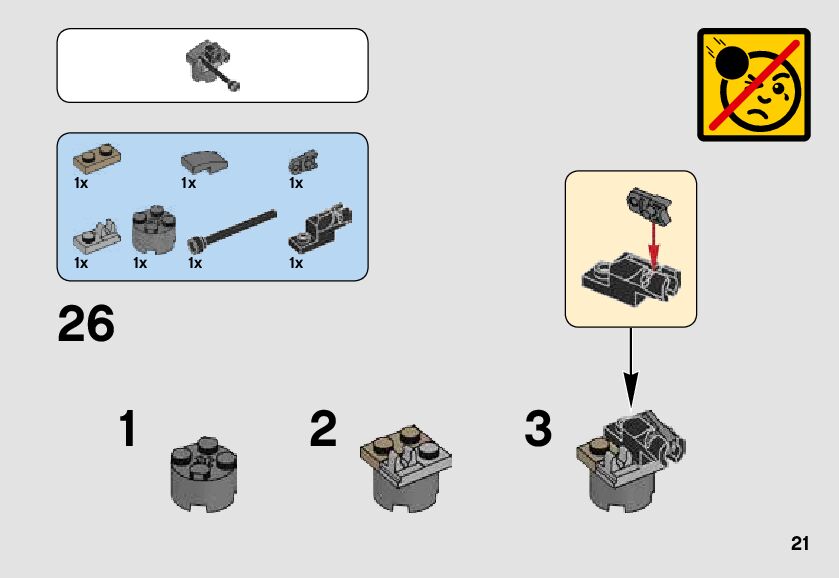 1x 1x 1x

1x 1x 1x 1x

26

1

2

3

21