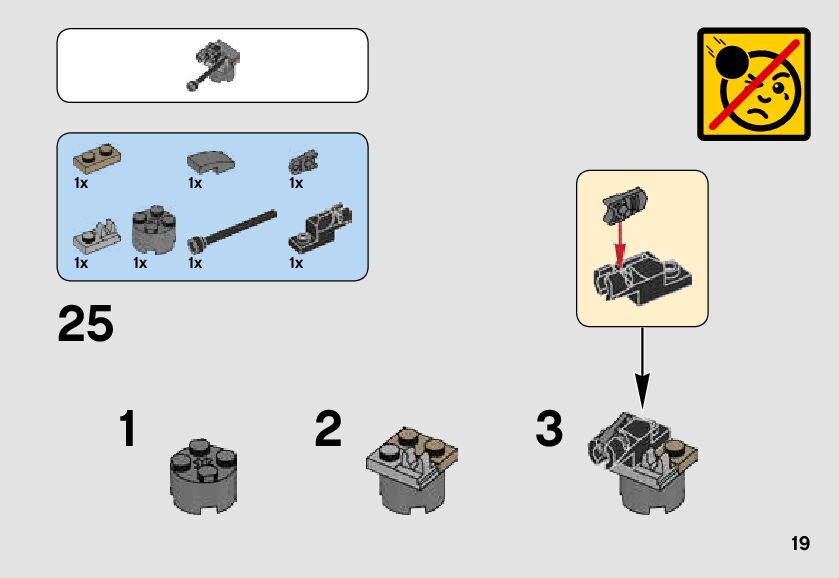 1x
1x
1x
1x
1x
1x
1x

25

1

2

3

19