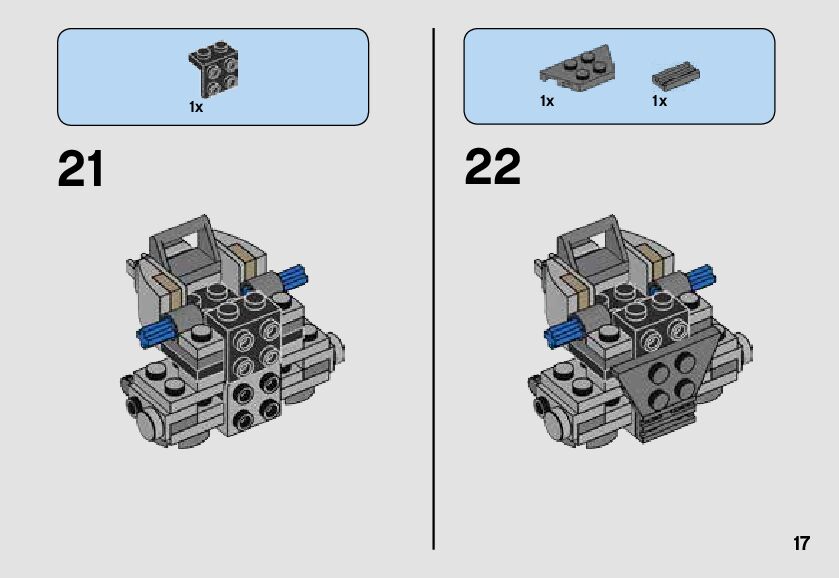 1x

21

1x

1x

22

17