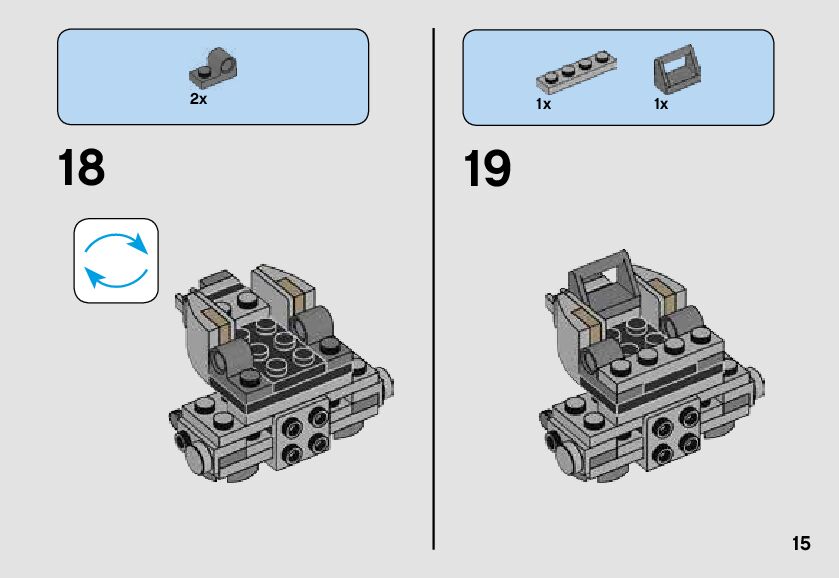 2x

18

1x 1x

19

15