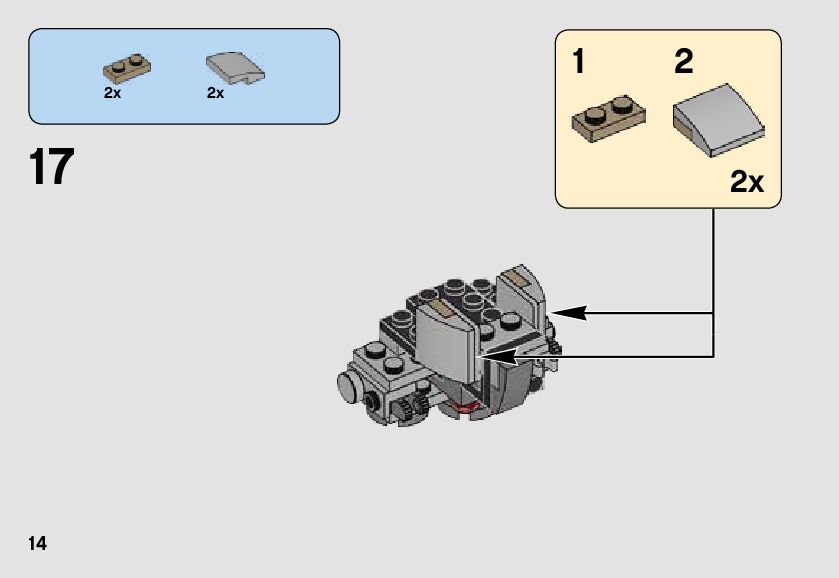 2x 2x

17

1 2

2x

14