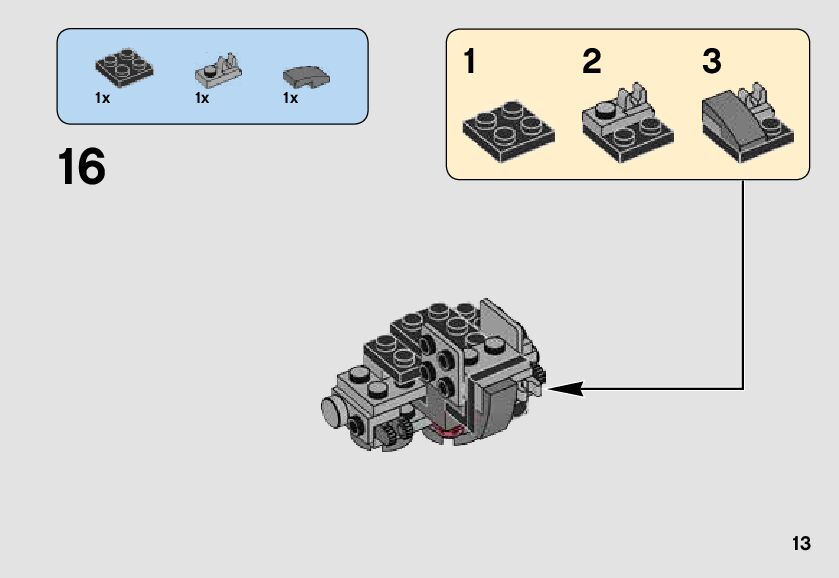 1x 1x 1x

16

1 2 3

13