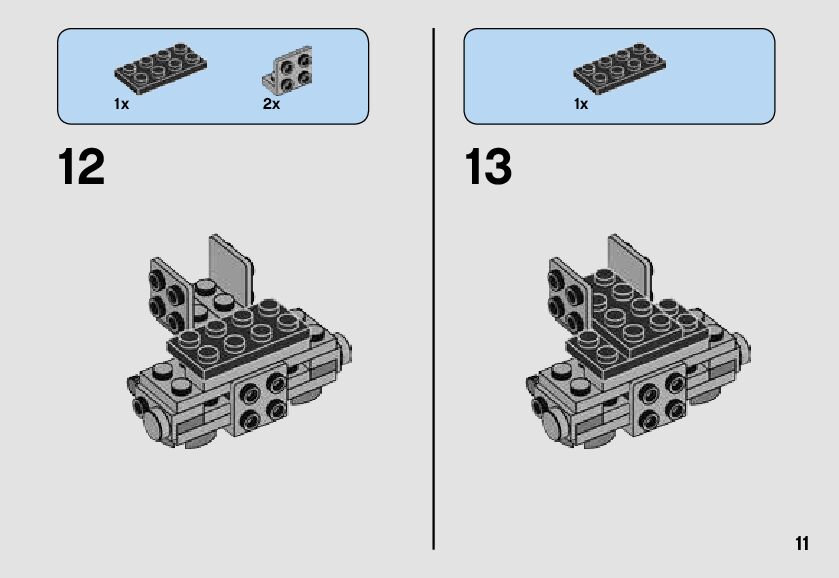 1x

2x

12

1x

13

11