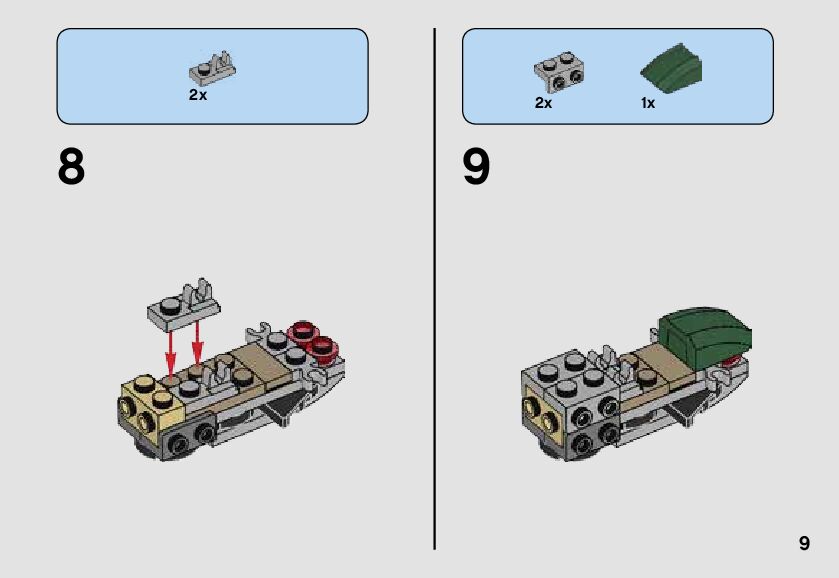 2x

8

2x

1x

9

9