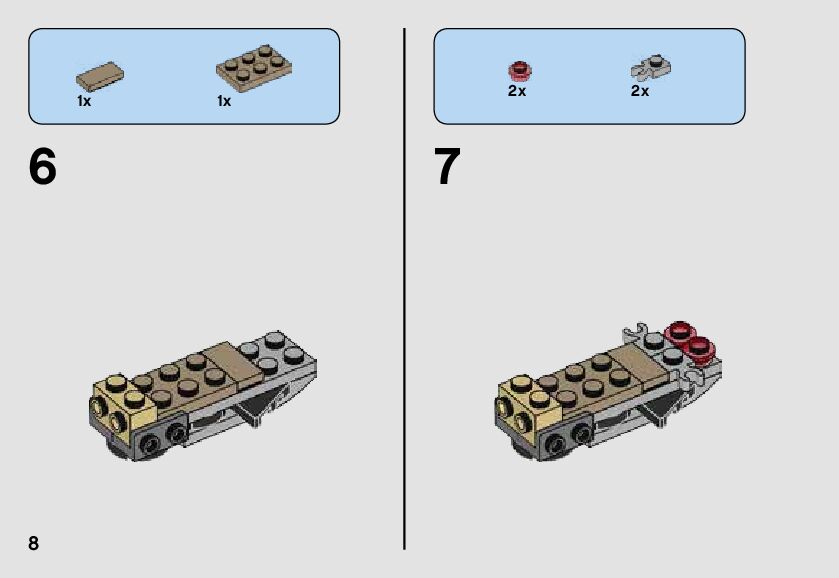 1x

1x

6

2x

2x

7

8