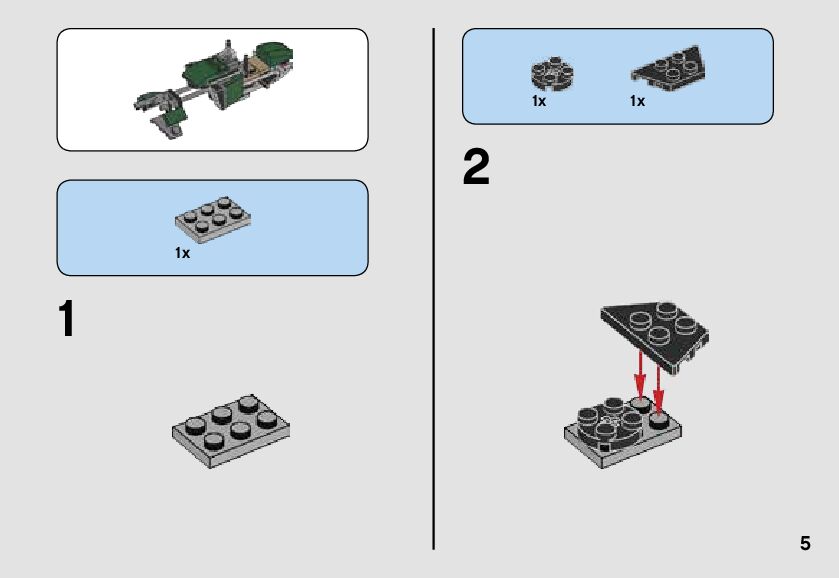 1x

1

1x

1x

2

5