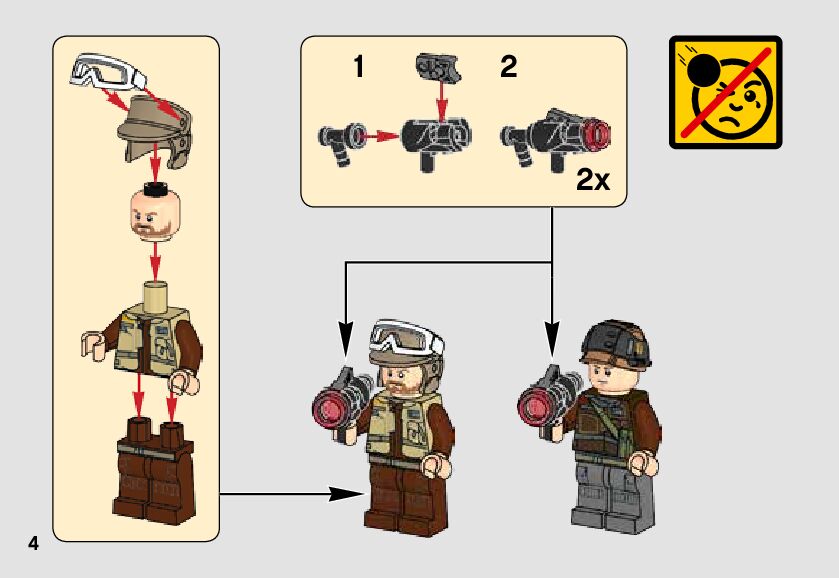 1
2
2x
4