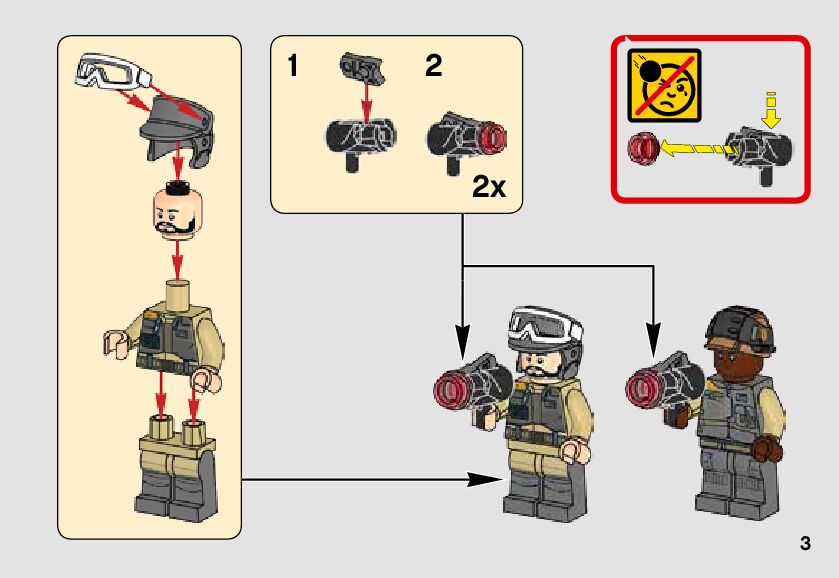 1
2
2x
3