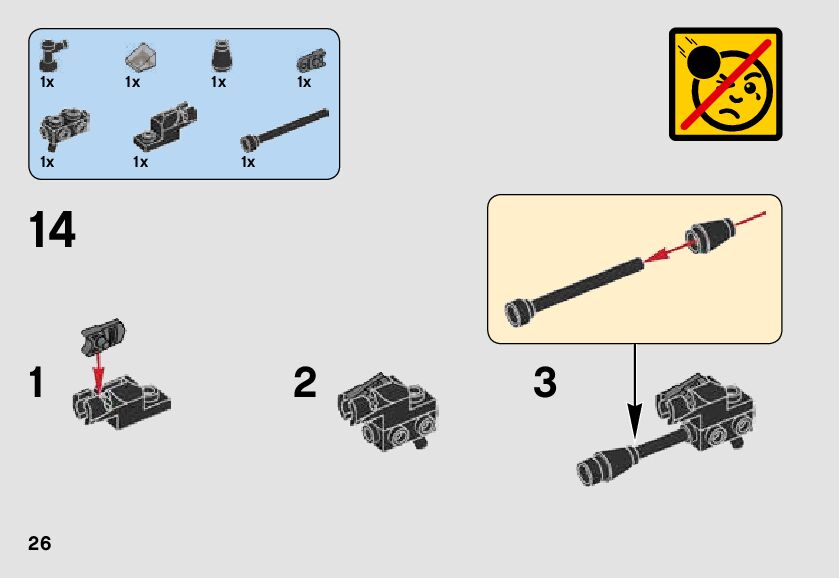 1x 1x 1x 1x

1x 1x 1x

14

1

2

3

26