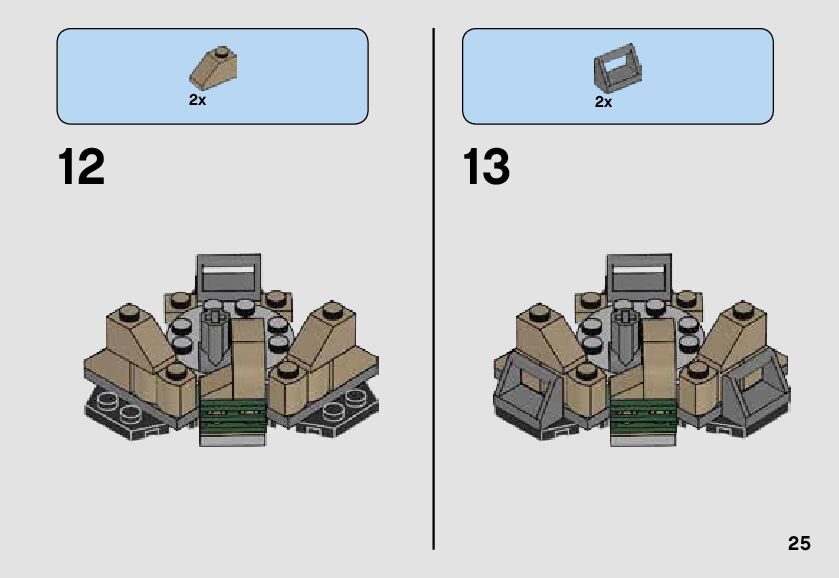 2x

12

2x

13

25