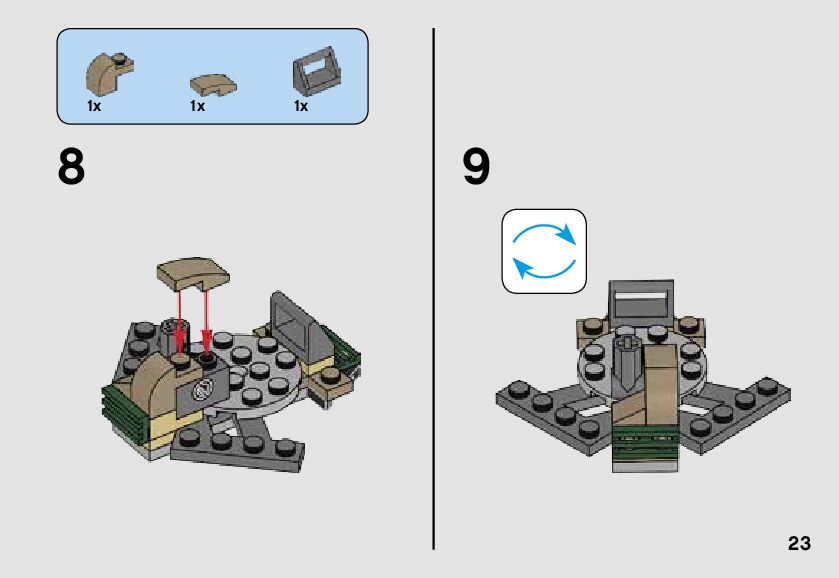 1x
1x
1x

8

9

23