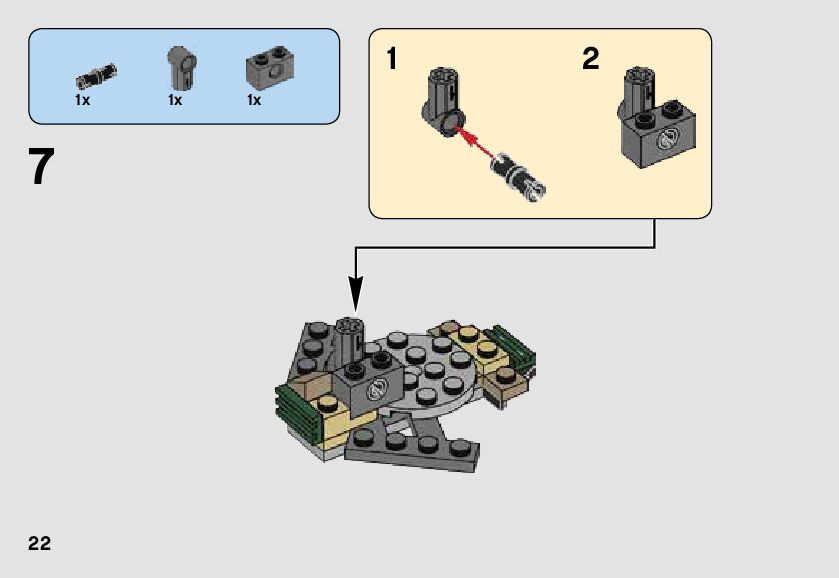 1x 1x 1x

7

1

2

22