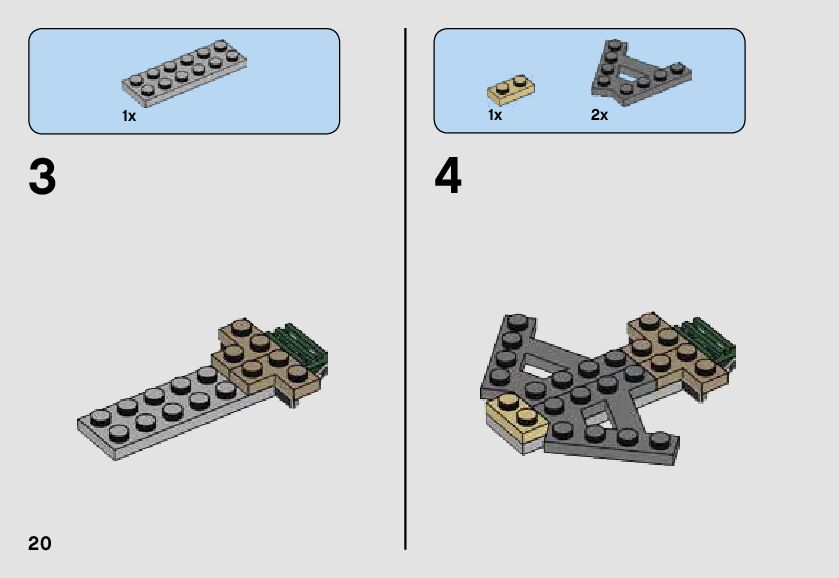 1x

3

1x

2x

4

20