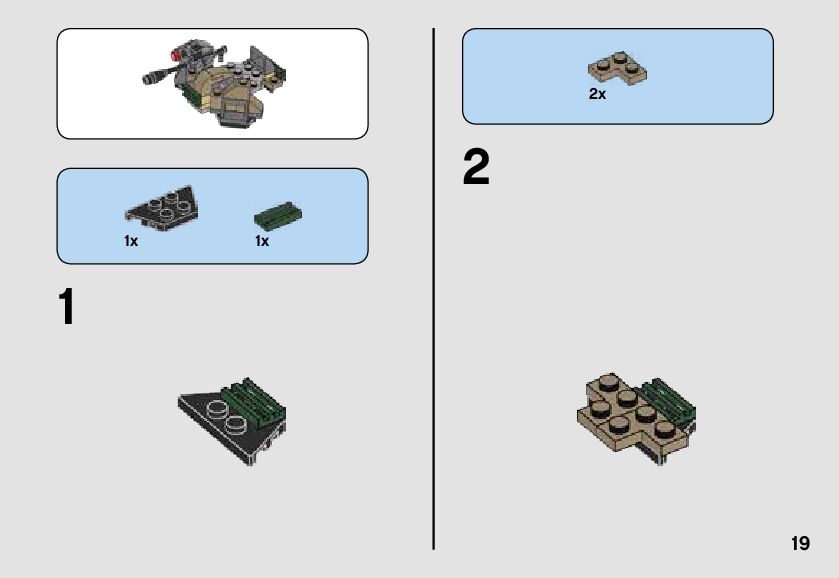 1x 1x

1

2x

2

19