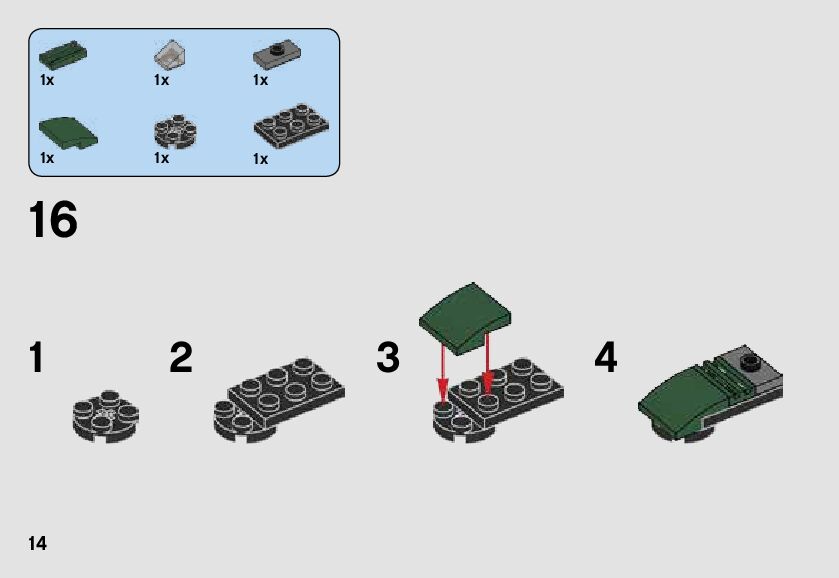 1x 1x 1x
1x 1x 1x

16

1

2

3

4

14