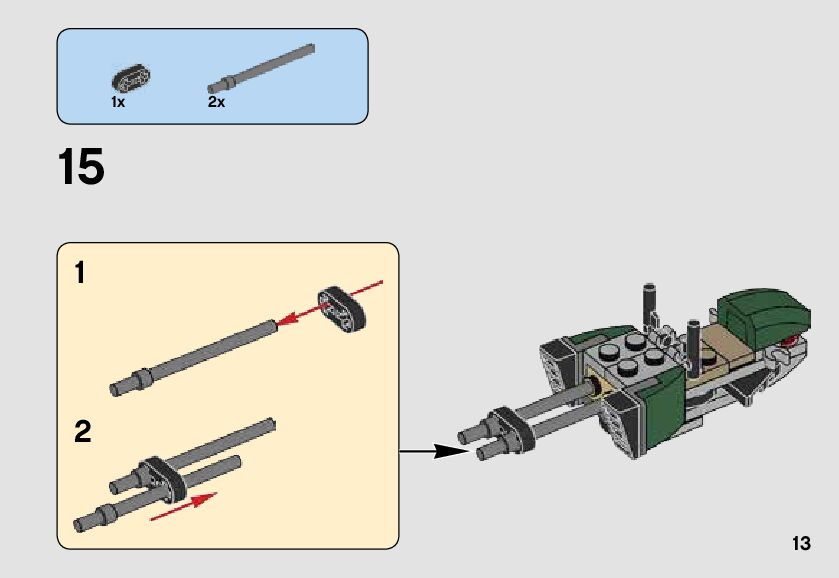 1x
2x

15

1

2

13