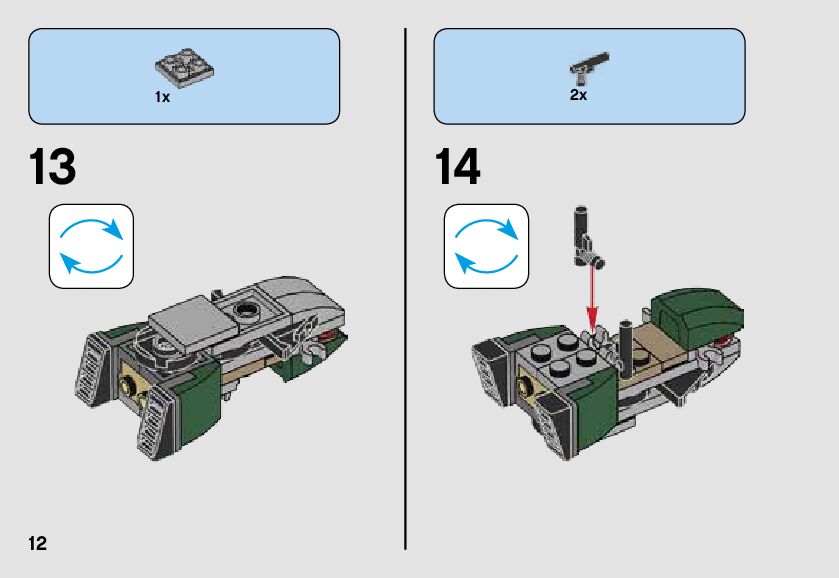 1x

13

2x

14

12