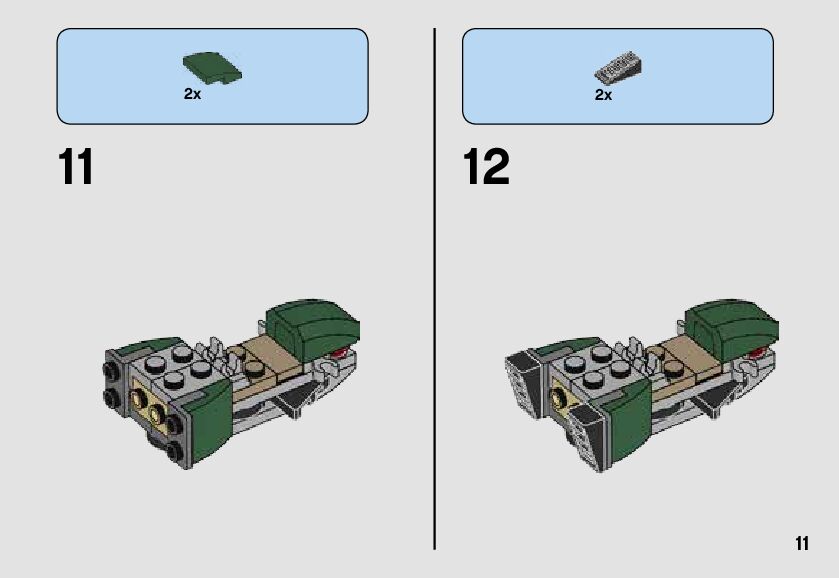 2x

11

2x

12

11