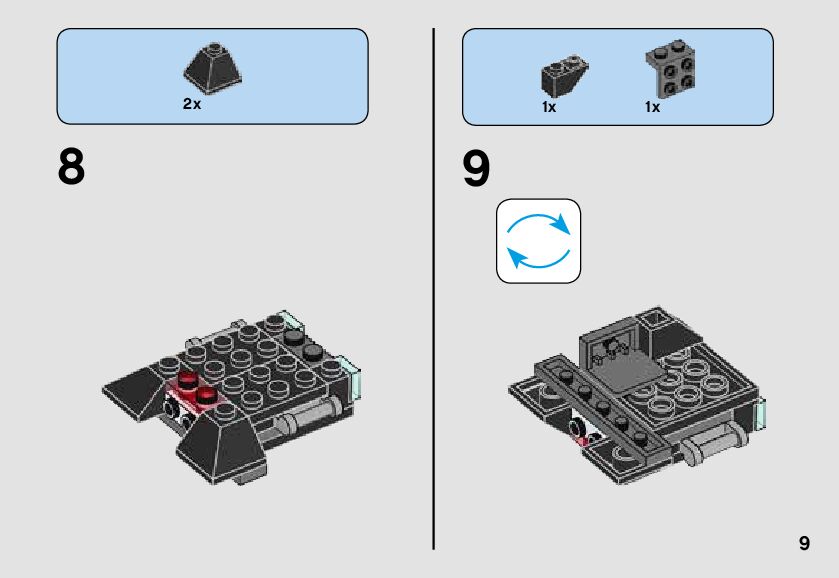 2x

8

1x 1x

9

9