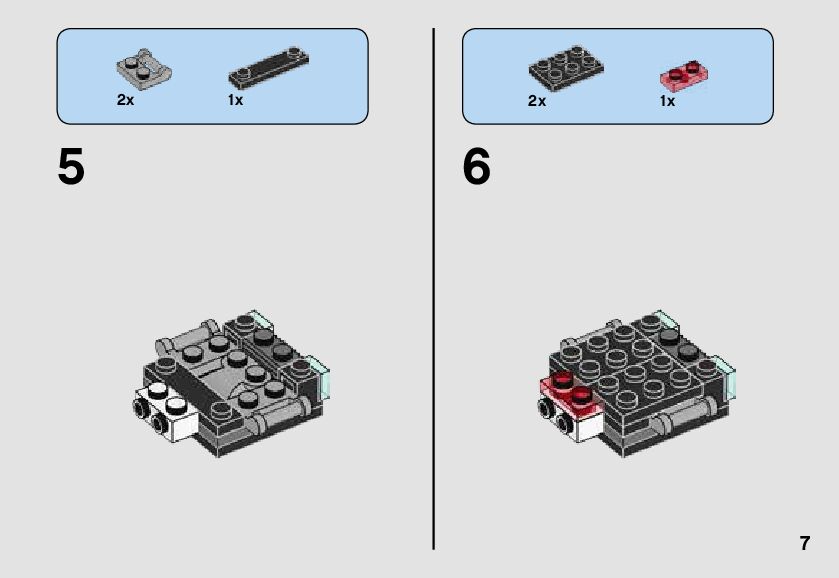 2x
1x

5

2x
1x

6

7