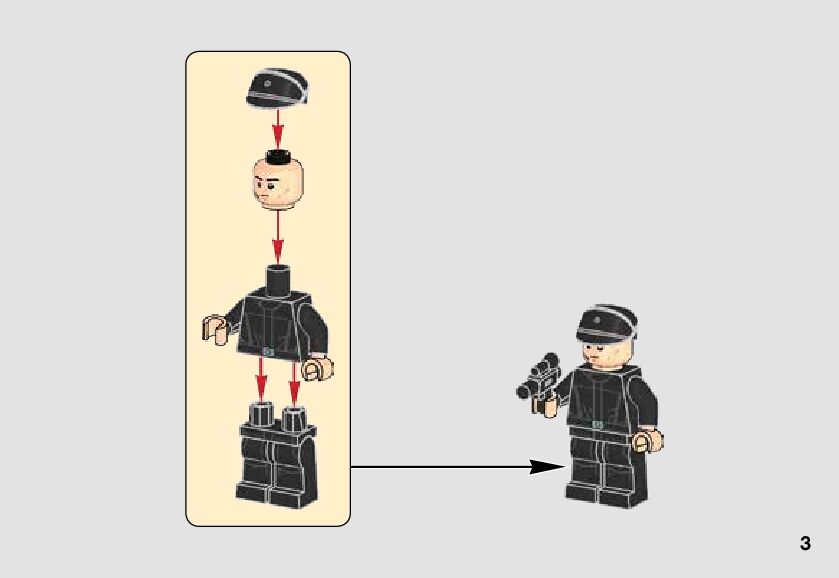 3