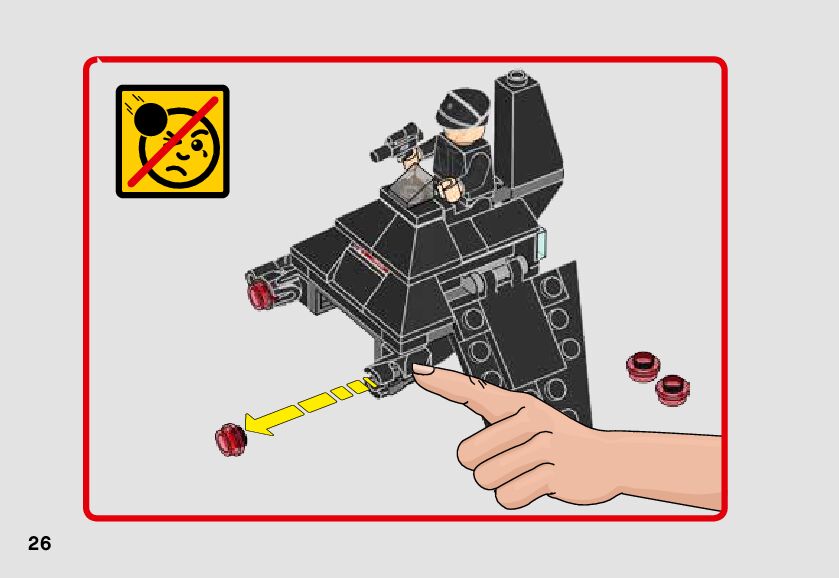 26