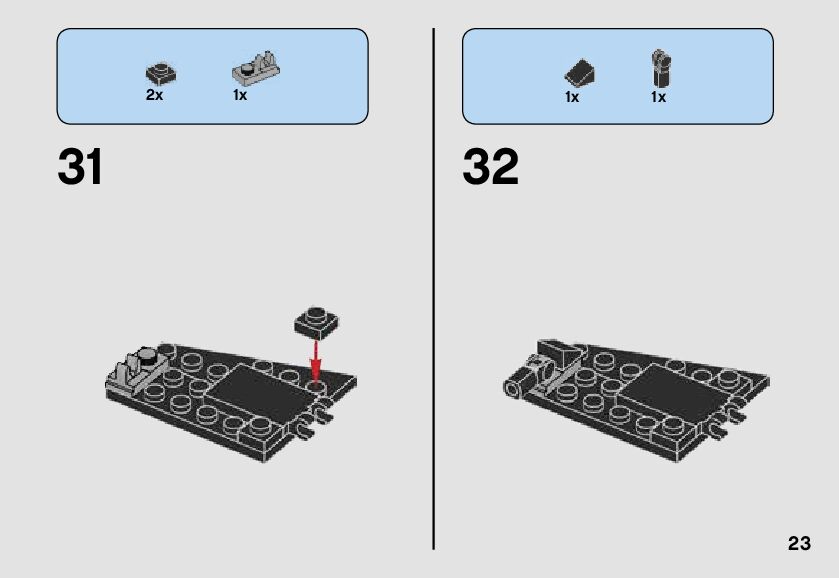 2x 1x

31

1x 1x

32

23