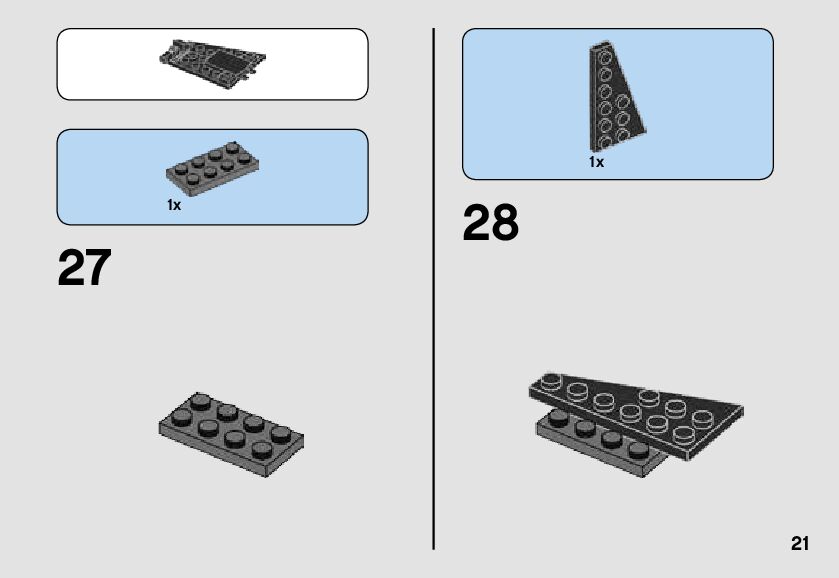 1x

27

1x

28

21