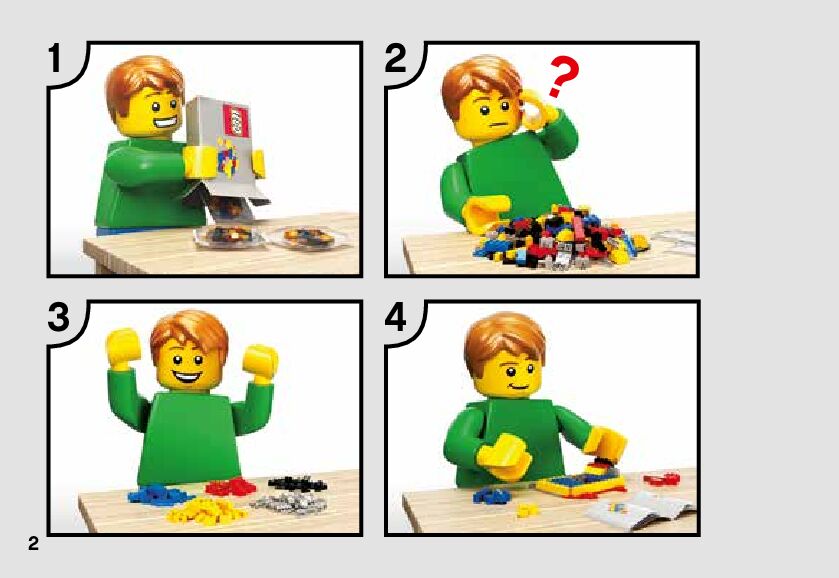 1

2

?

3

4

2