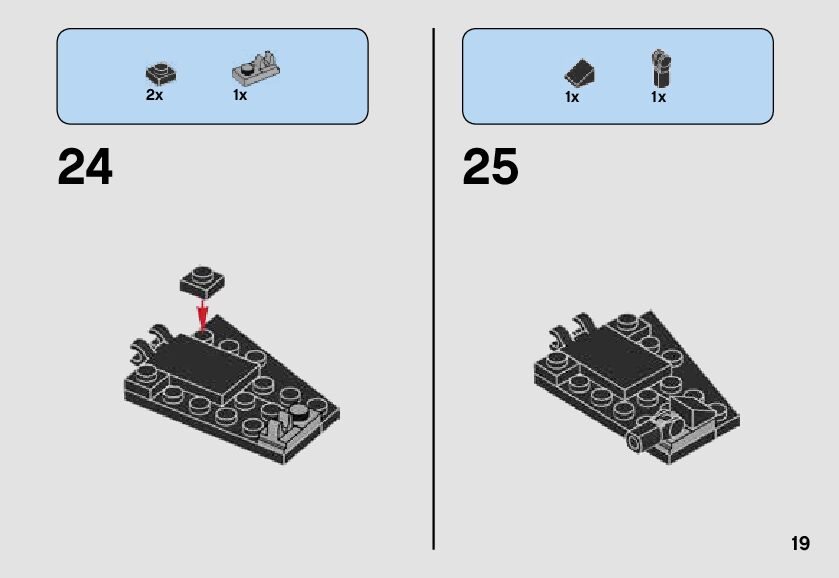 2x 1x

24

1x 1x

25

19